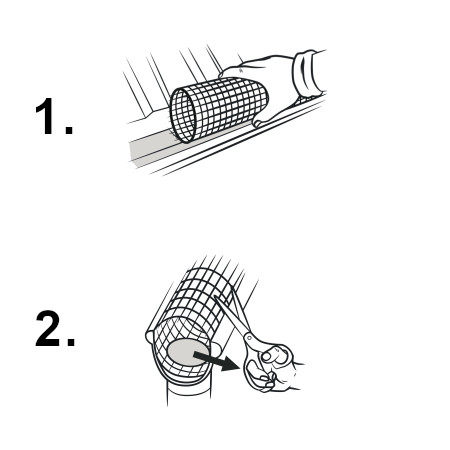 1.

2.